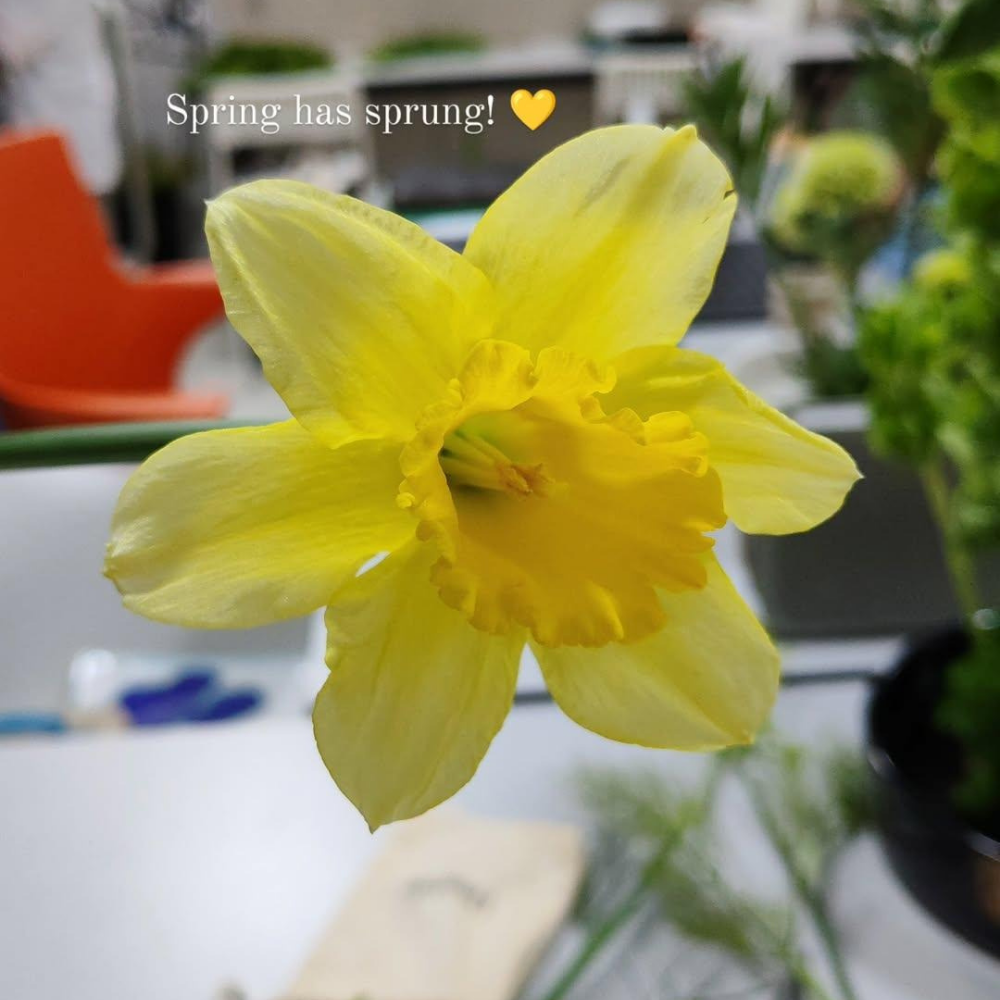 Spring has sprung! 💛